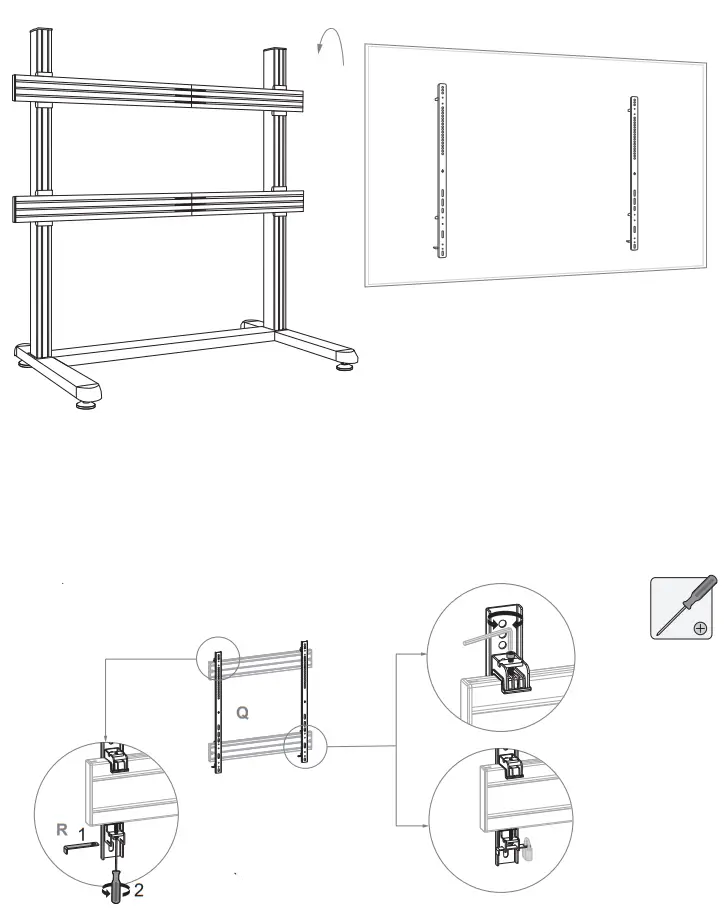 Q

R
1

2