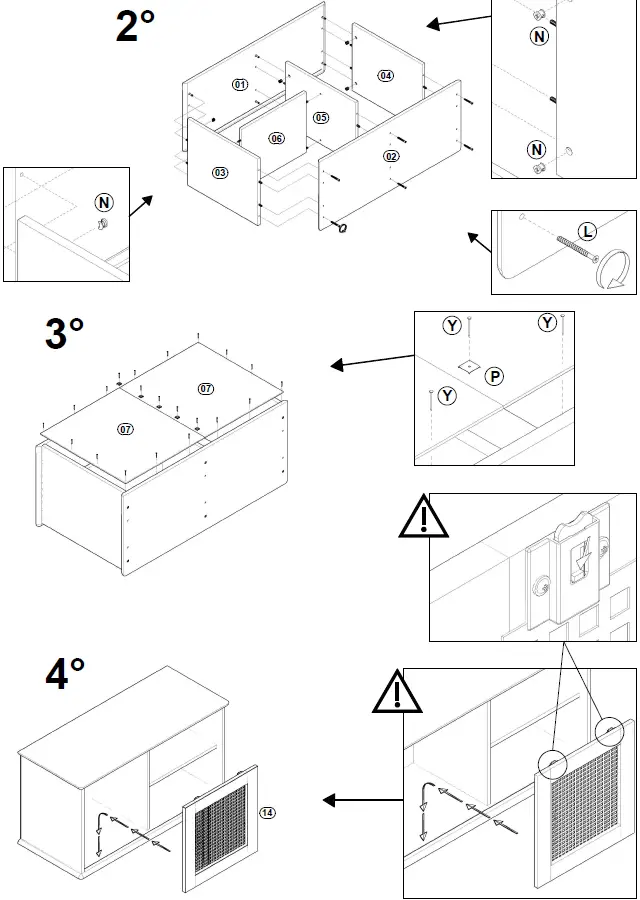 2°

01
04
05
06
03
02

N
N
N
L

3°

07
07

Y
Y
P
Y

4°

14