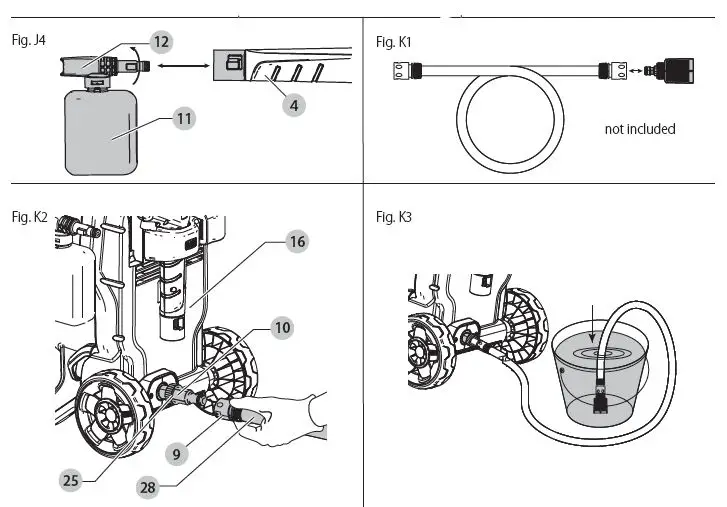 Fig. J4
12
4
11

Fig. K1
not included

Fig. K2
16
10
9
25
28

Fig. K3