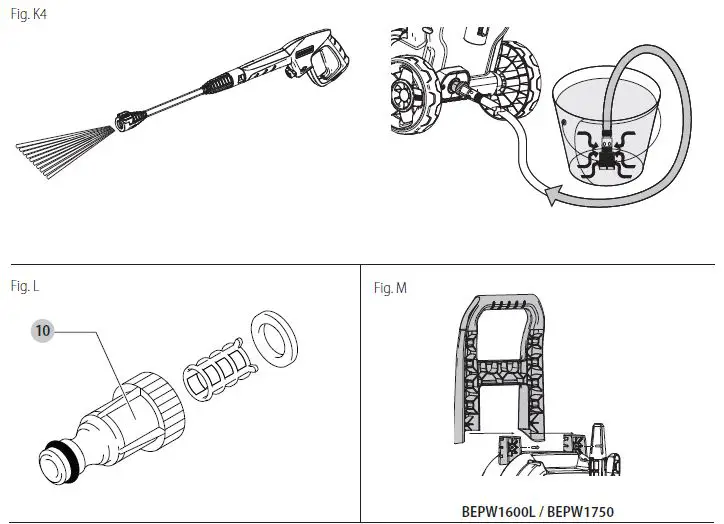 Fig. K4

Fig. L

10

Fig. M

BEPW1600L / BEPW1750