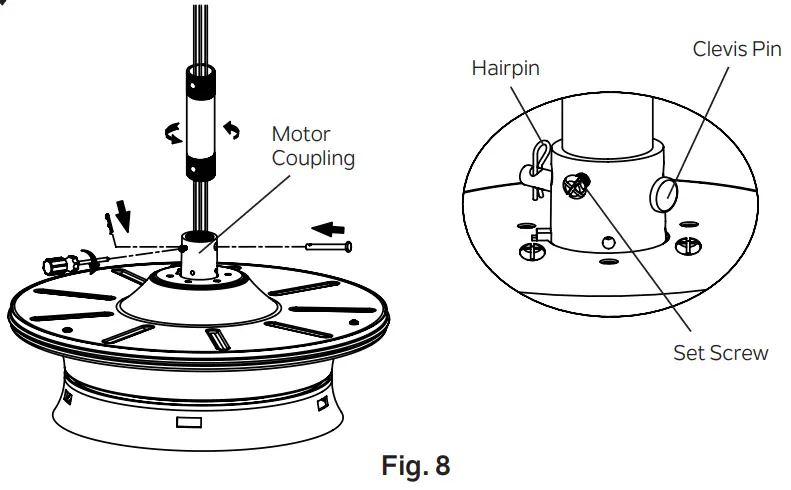 Motor Coupling

Hairpin

Clevis Pin

Set Screw

Fig. 8