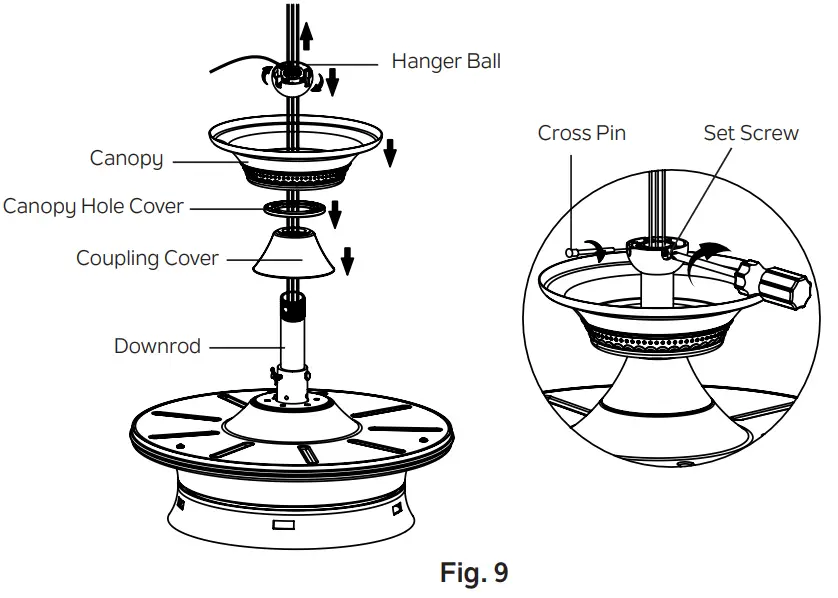 Hanger Ball
Canopy
Canopy Hole Cover
Coupling Cover
Downrod
Cross Pin
Set Screw
Fig. 9