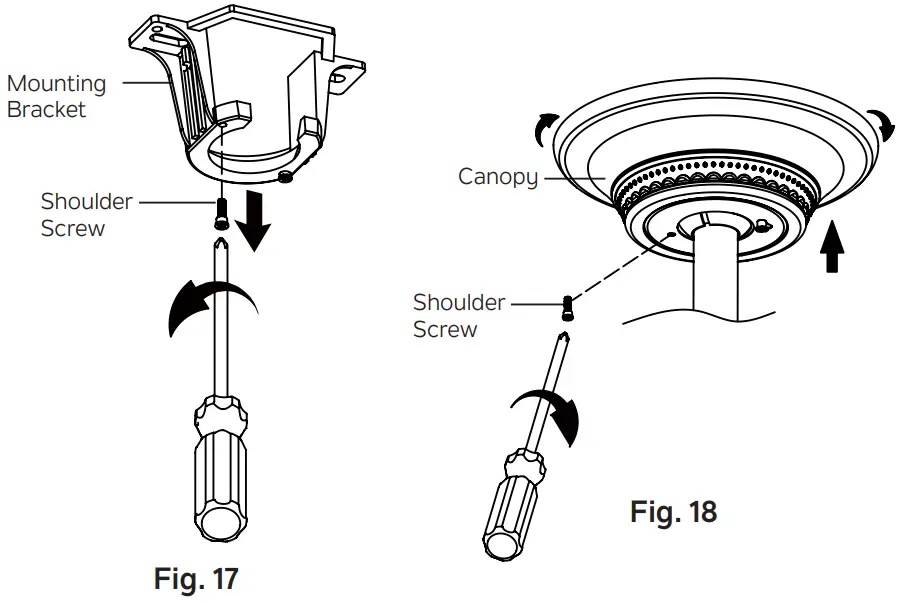 Mounting Bracket

Shoulder Screw

Fig. 17

Canopy

Shoulder Screw

Fig. 18