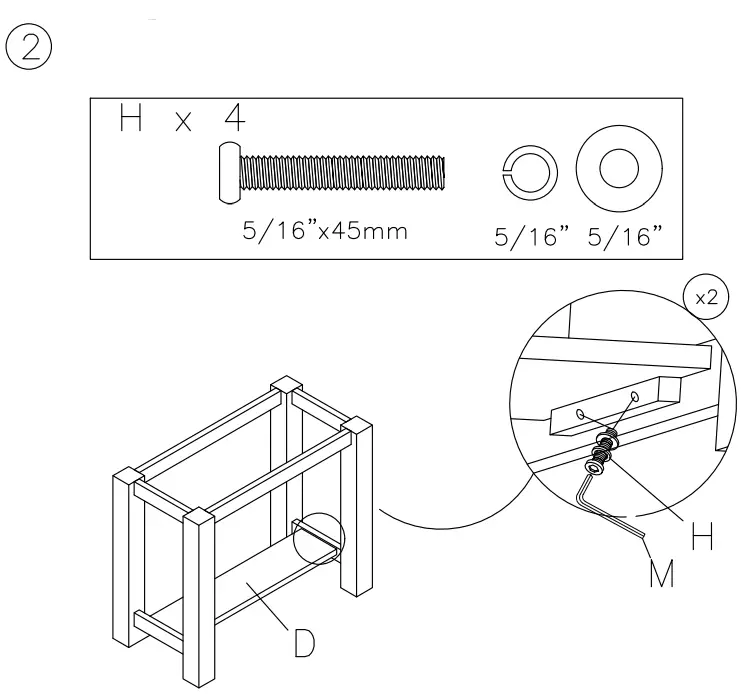 ②

H x 4

5/16"x45mm

5/16" 5/16"

x2

H

M

D