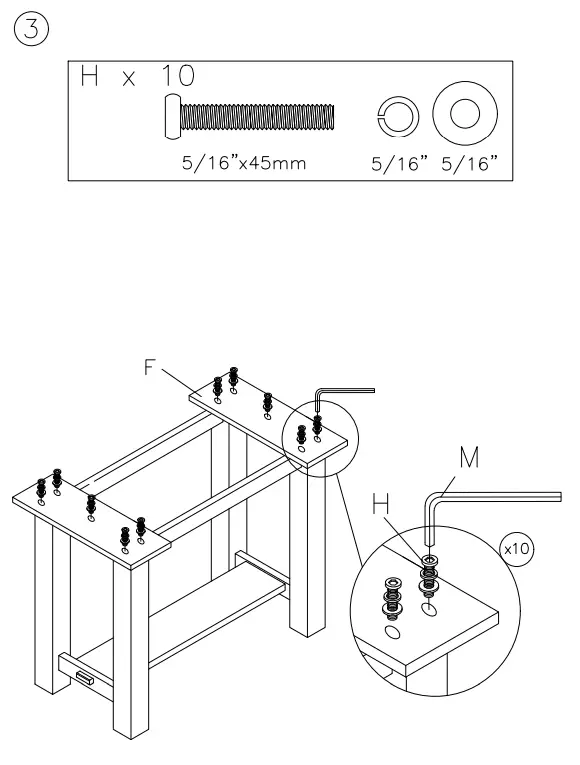 ③

H x 10

5/16"x45mm 5/16" 5/16"

F

M

H

x10