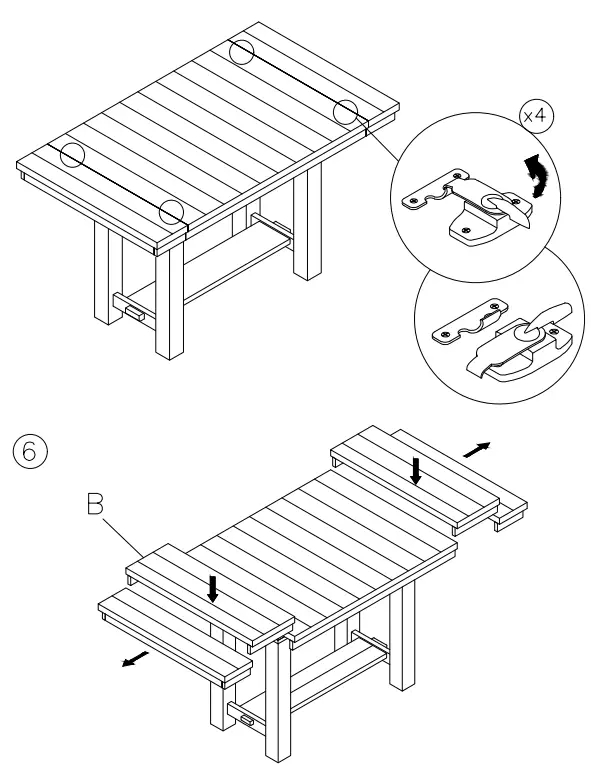 x4

6

B