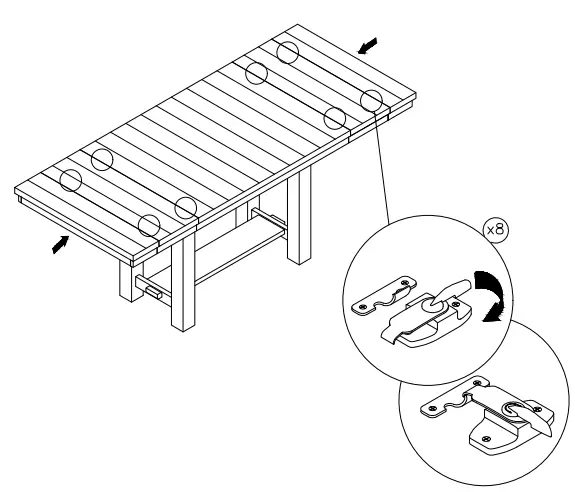 x8