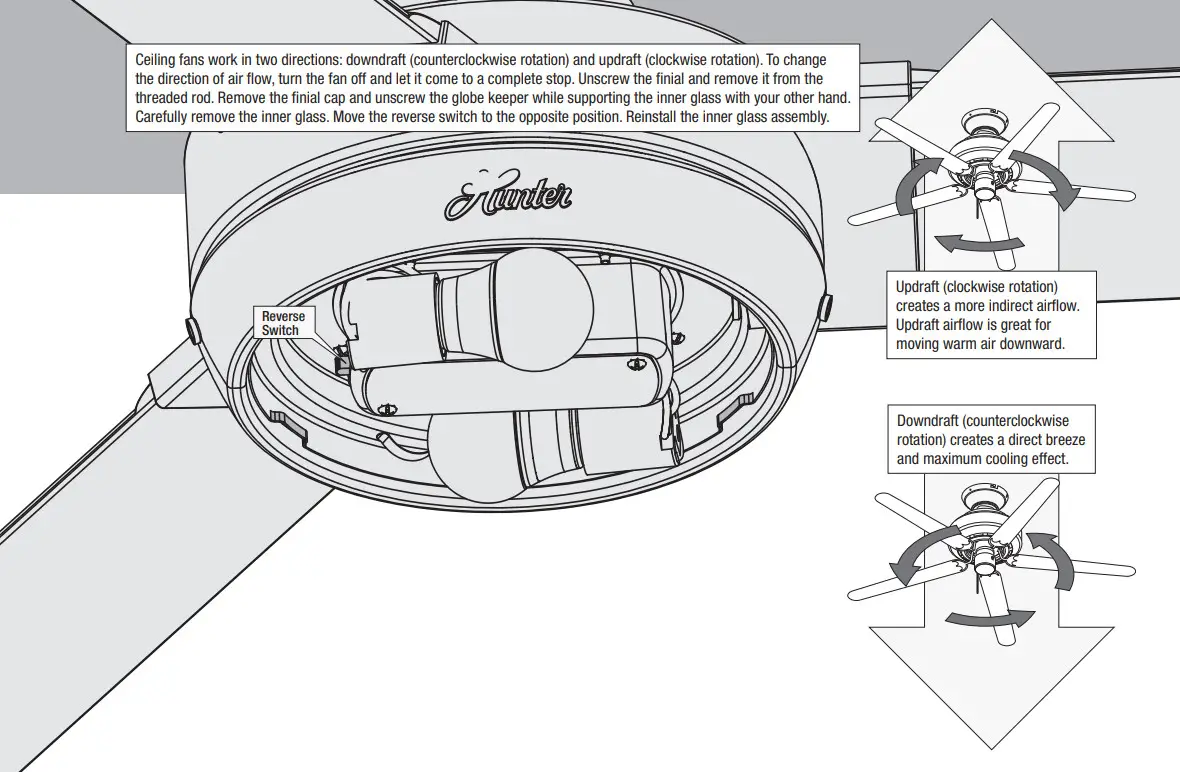 Ceiling fans work in two directions: downdraft (counterclockwise rotation) and updraft (clockwise rotation). To change the direction of air flow, turn the fan off and let it come to a complete stop. Unscrew the finial and remove it from the threaded rod. Remove the finial cap and unscrew the globe keeper while supporting the inner glass with your other hand. Carefully remove the inner glass. Move the reverse switch to the opposite position. Reinstall the inner glass assembly.

Hunter

Reverse Switch

Updraft (clockwise rotation) creates a more indirect airflow. Updraft airflow is great for moving warm air downward.

Downdraft (counterclockwise rotation) creates a direct breeze and maximum cooling effect.