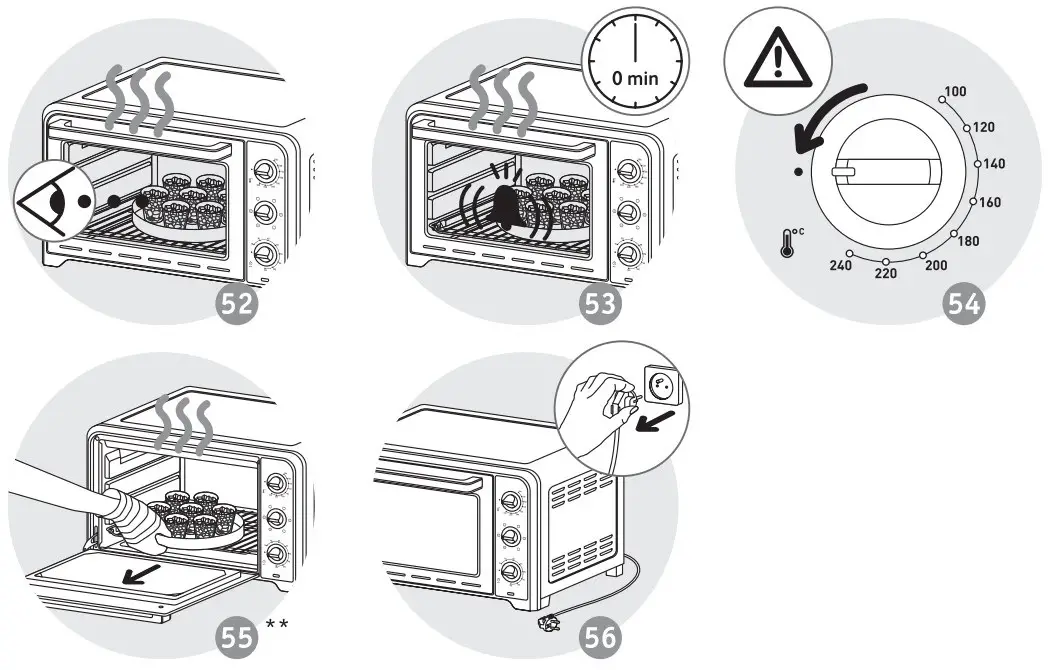 52

0 min

53

100
120
140
160
180
200
220
240
°C

54

55 **

56