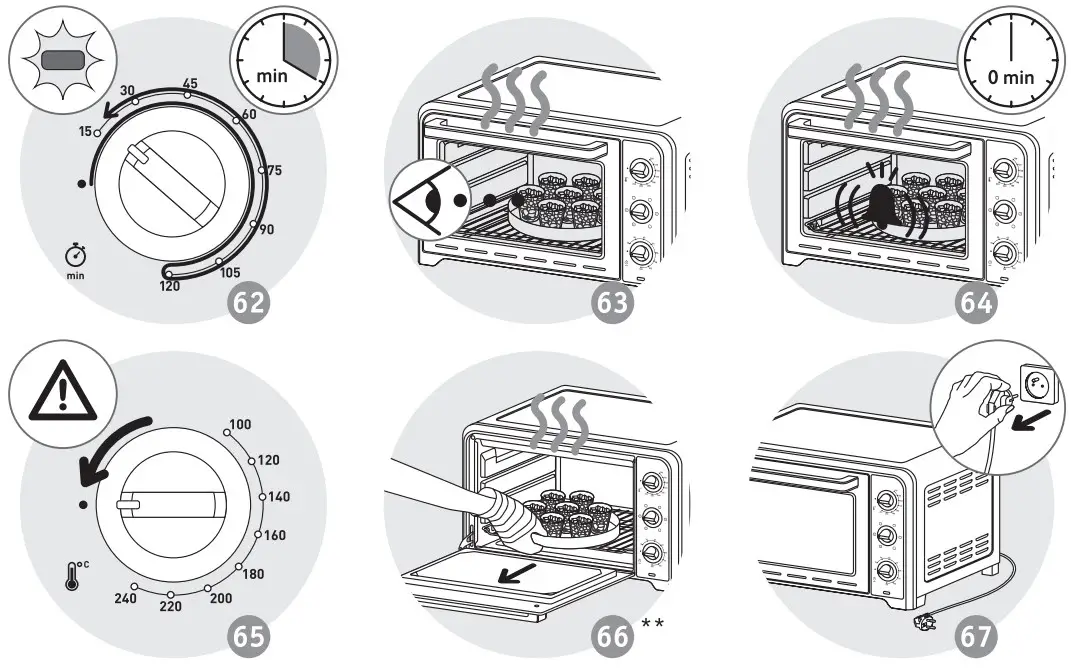 min

15
30
45
60
75
90
105
120

min

62

63

0 min

64

100
120
140
160
180
200
220
240

°C

65

66 **

67