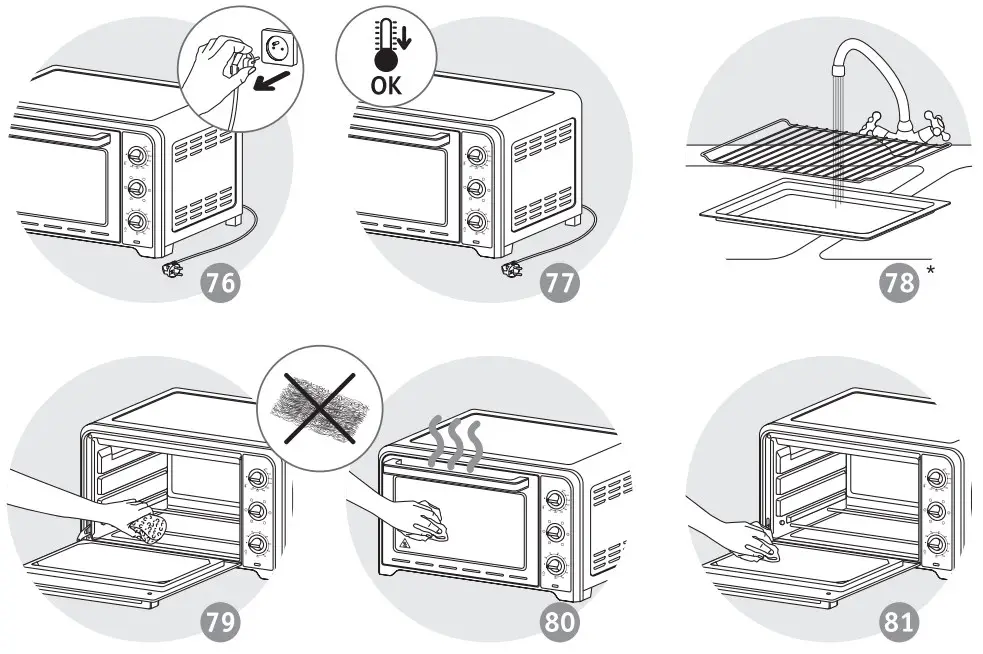 76

OK

77

78 *

79

80

81