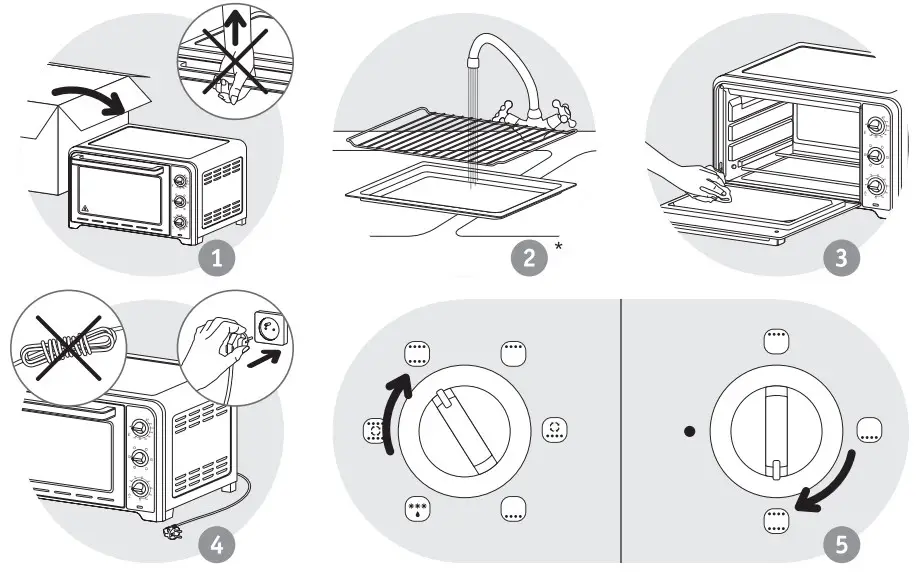 1

2 *

3

4

5