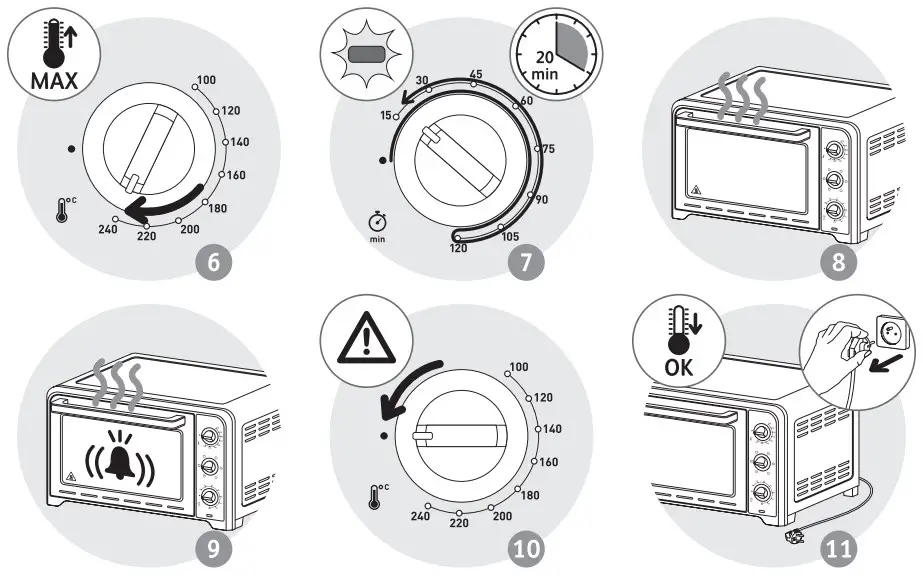 MAX

100
120
140
160
180
200
220
240
°C

6

20
min

15
30
45
60
75
90
105
120
min

7

8

9

100
120
140
160
180
200
220
240
°C

10

OK

11