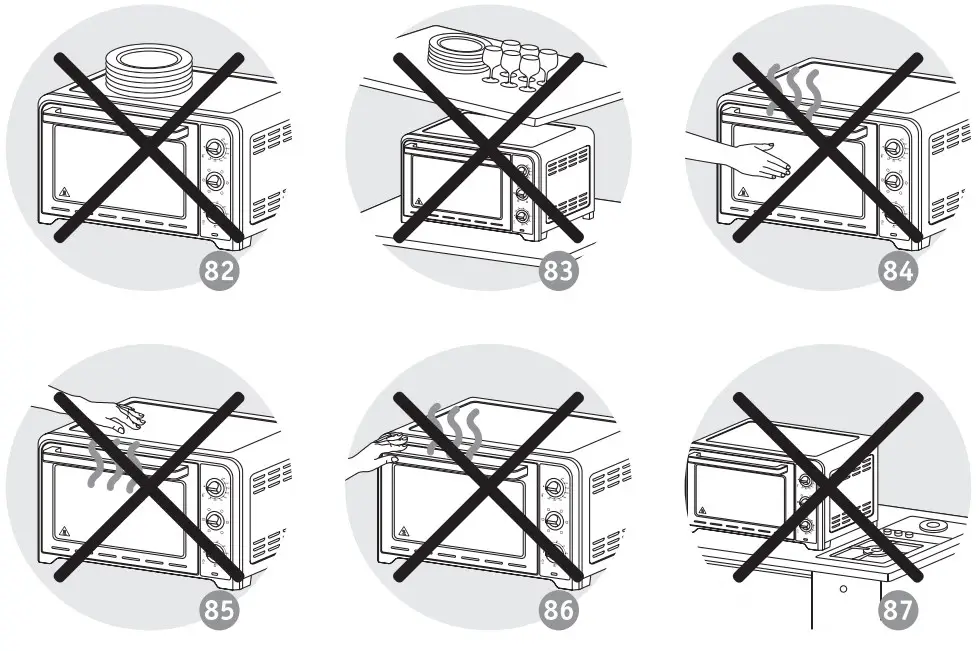 82

83

84

85

86

87