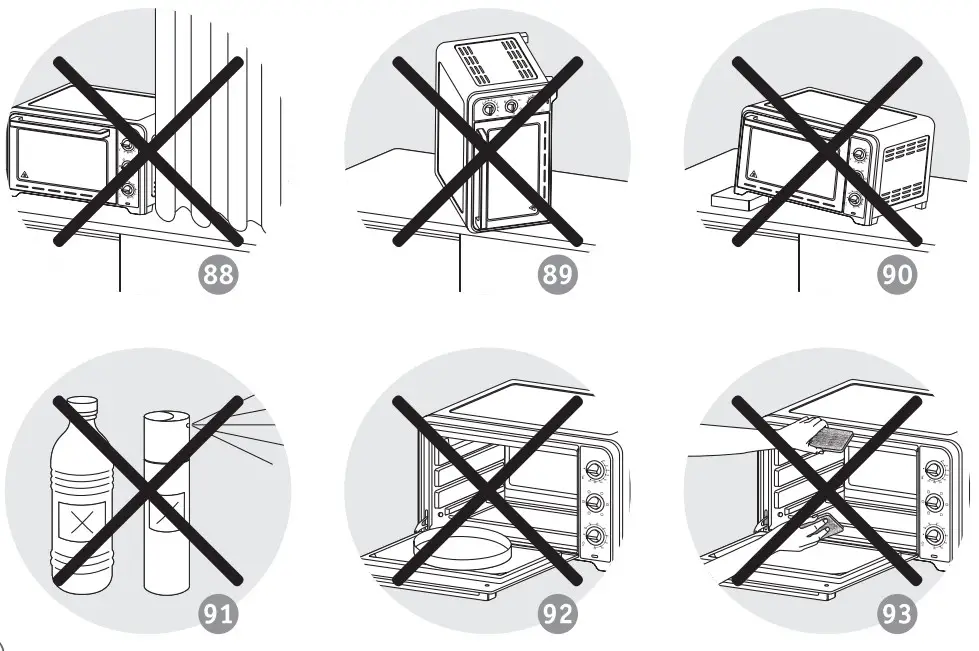 88

89

90

91

92

93