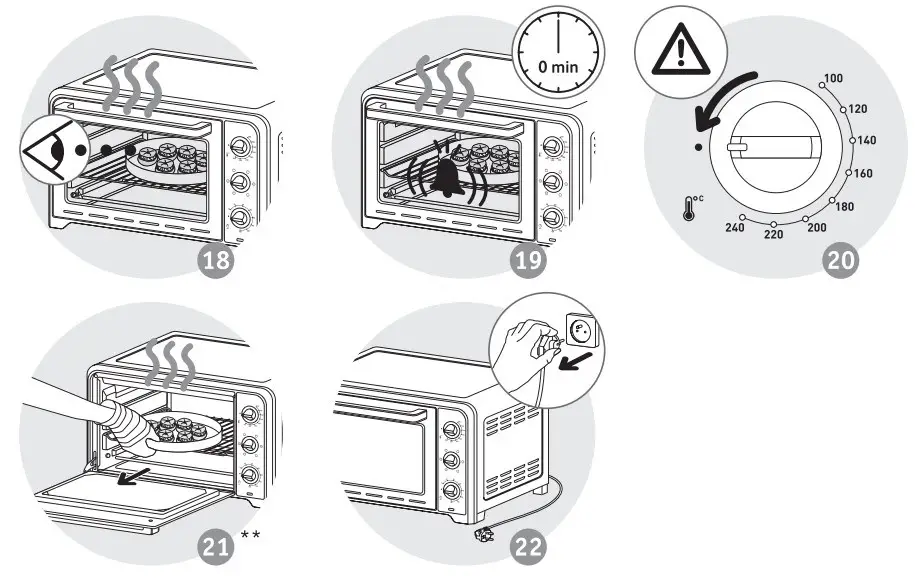 18

0 min

19

100
120
140
160
180
200
220
240
°C

20

21 **

22