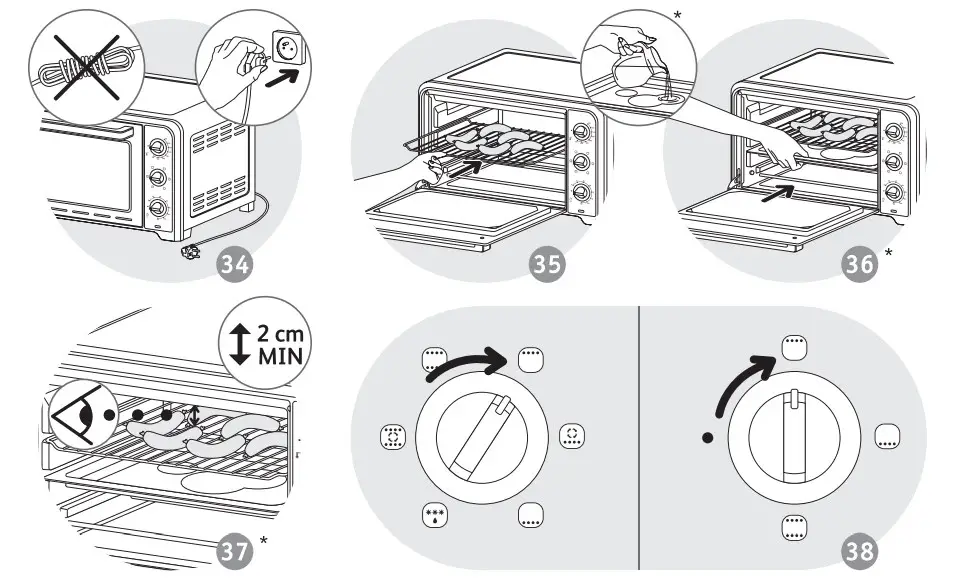 34

*

35

36 *

2 cm MIN

37 *

38