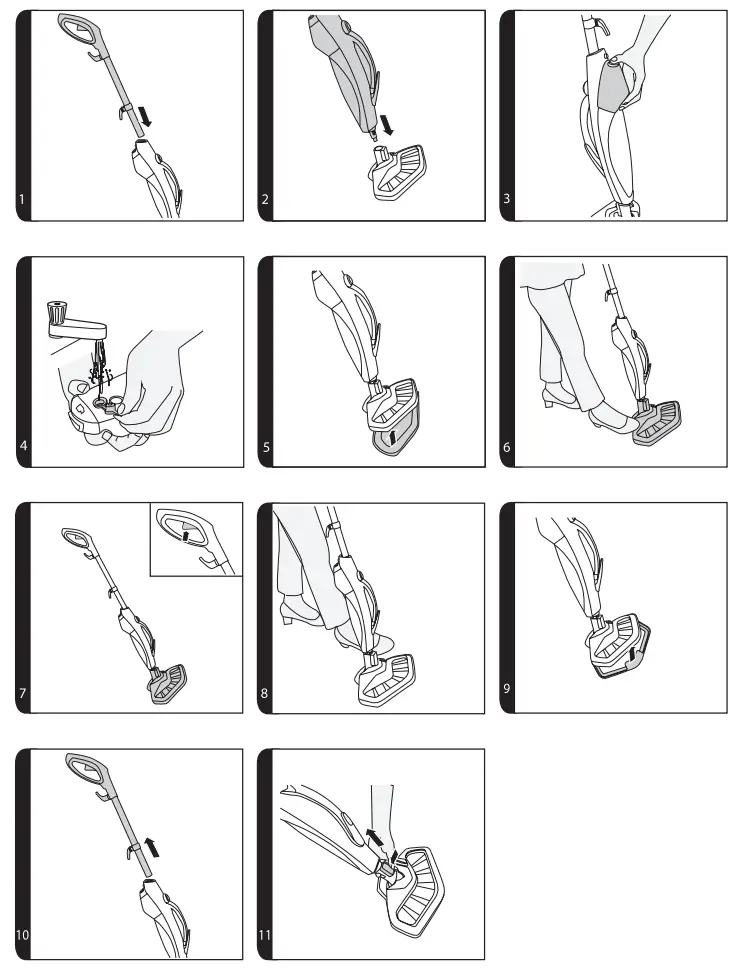 1

2

3

4

5

6

7

8

9

10

11