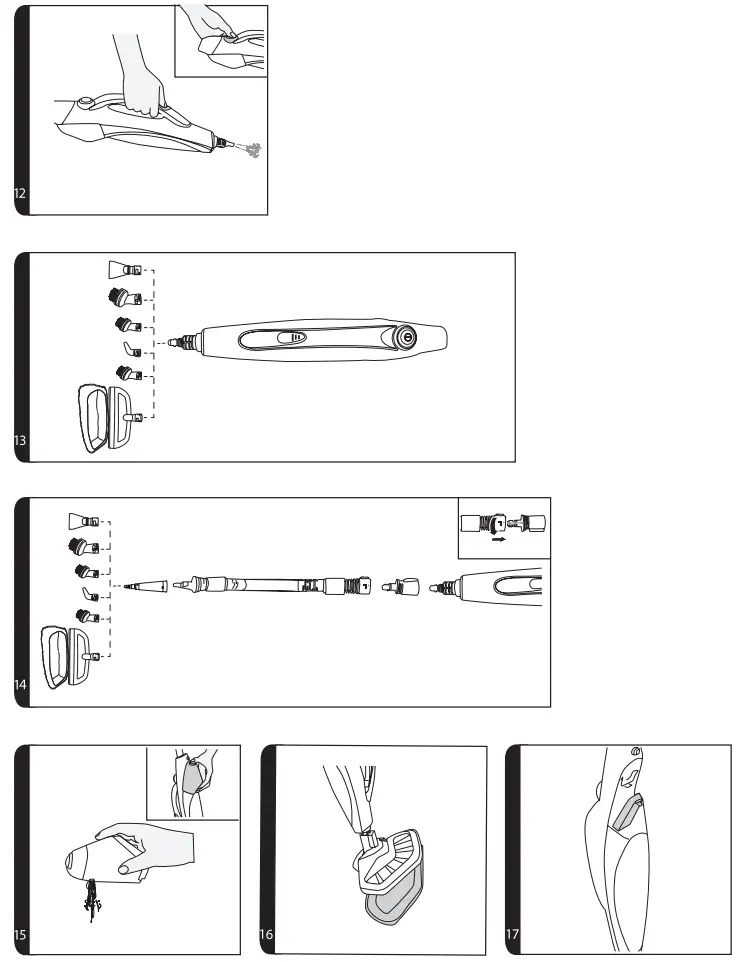 12

13

14

15

16

17