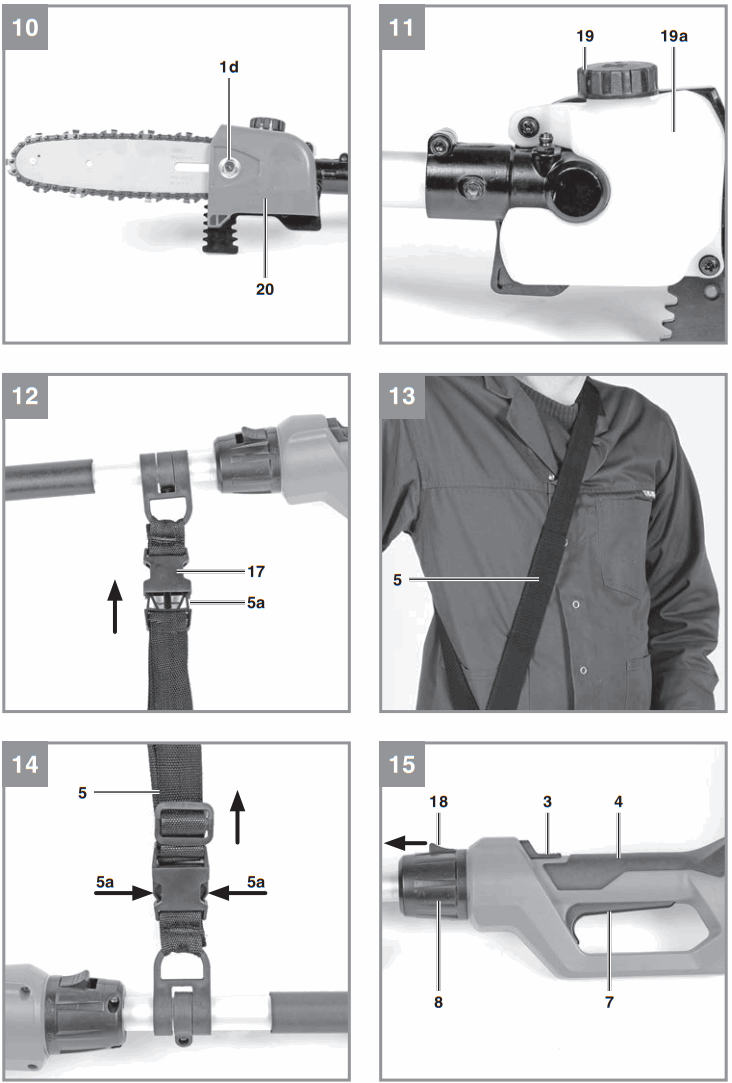 10

1d

20

11

19

19a

12

17

5a

13

5

14

5

5a

5a

15

18

3

4

8

7