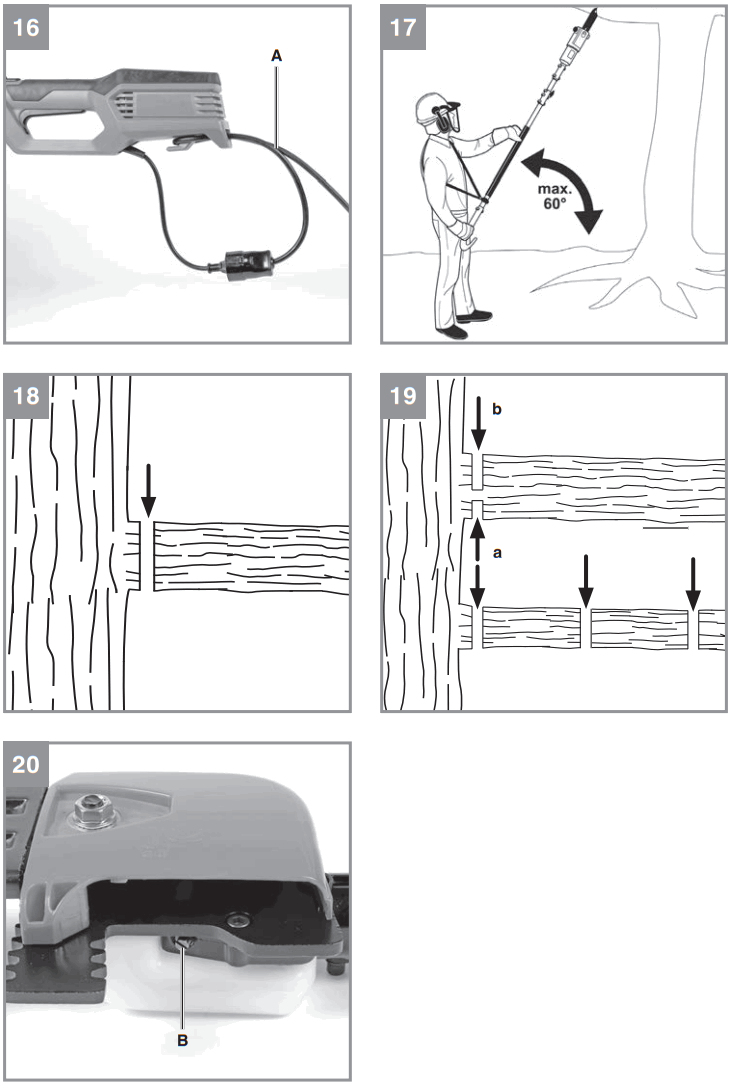 16

A

17

max. 60°

18

19

b

a

20

B