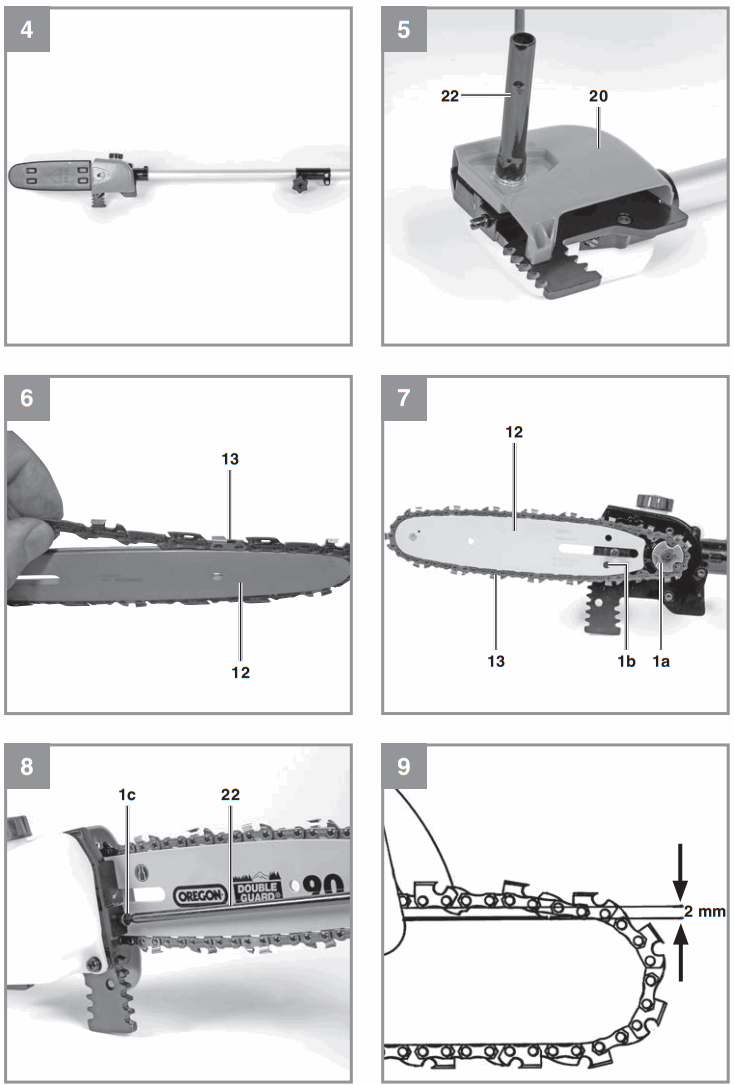 4

5

22

20

6

13

12

7

12

13

1b

1a

8

1c

22

OREGON

DOUBLE GUARD

90

9

2 mm