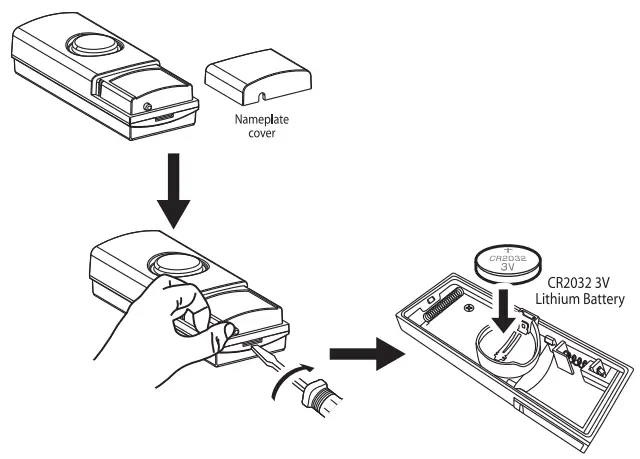 Nameplate cover

+
CR2032
3V

CR2032 3V
Lithium Battery