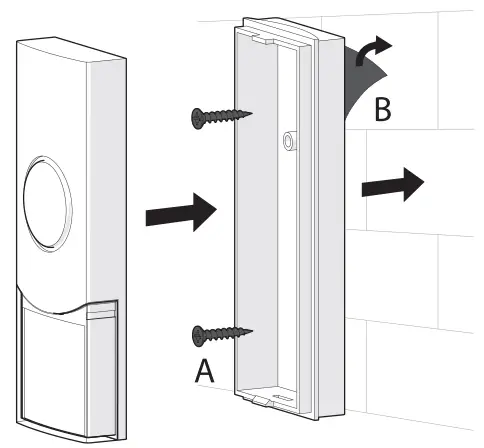 B

A