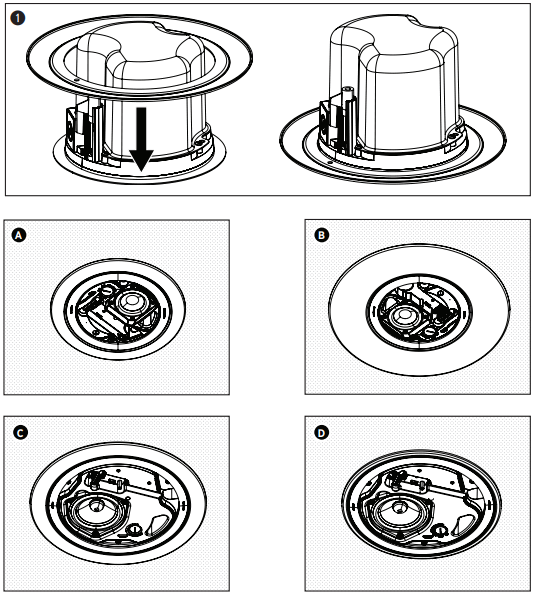 1

A

B

C

D