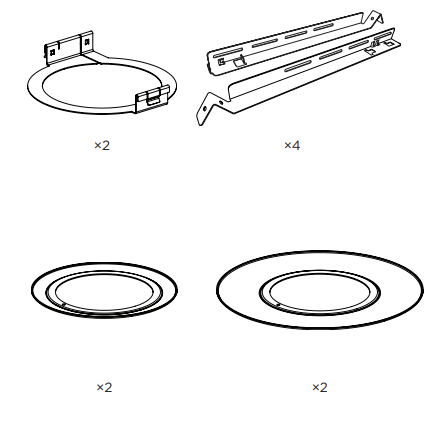 ×2

×4

×2

×2