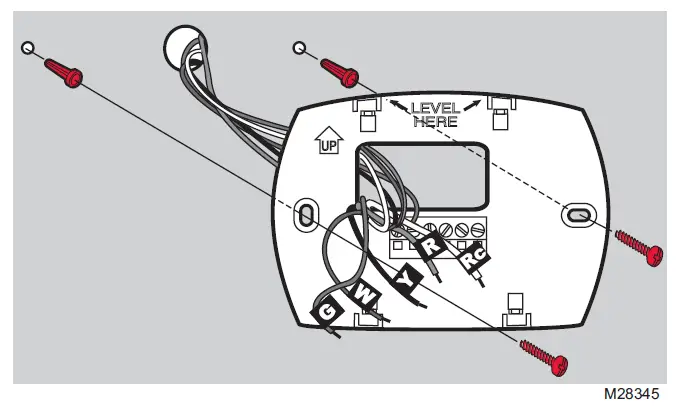 LEVEL HERE
UP
G
W
Y
R
RC
M28345