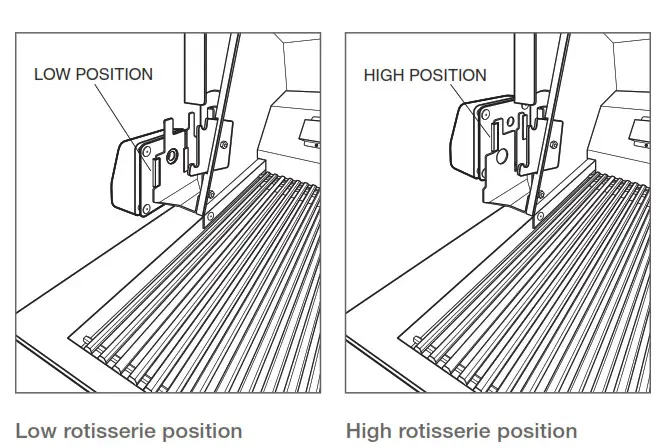 LOW POSITION

Low rotisserie position

HIGH POSITION

High rotisserie position