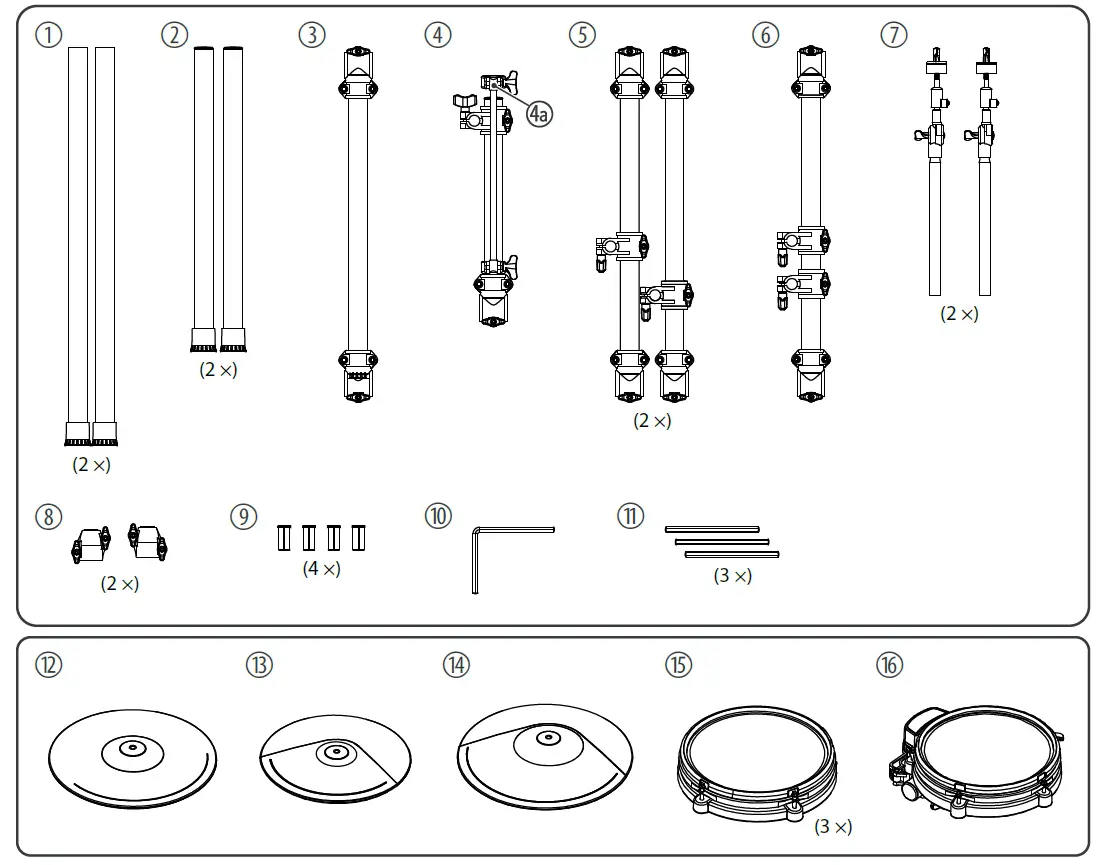 ①
(2 ×)

②
(2 ×)

③

④
4a

⑤
(2 ×)

⑥

⑦
(2 ×)

⑧
(2 ×)

⑨
(4 ×)

⑩

⑪
(3 ×)

⑫

⑬

⑭

⑮
(3 ×)

⑯