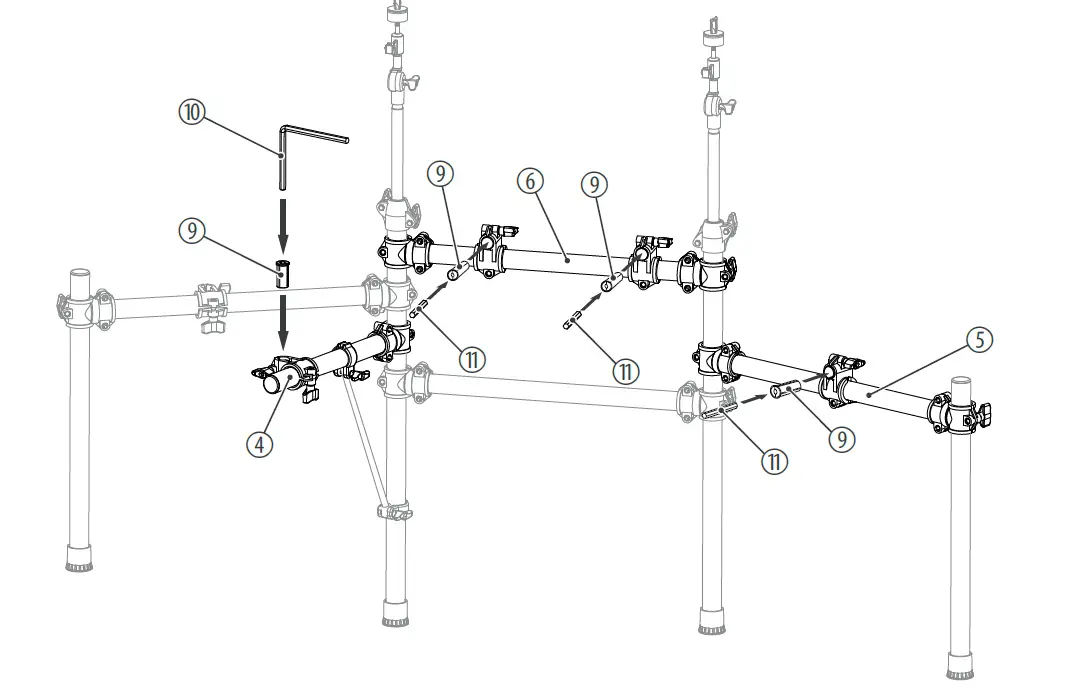 ⑩
⑨
⑨
⑥
⑨
⑤
⑪
⑪
④
⑨
⑪