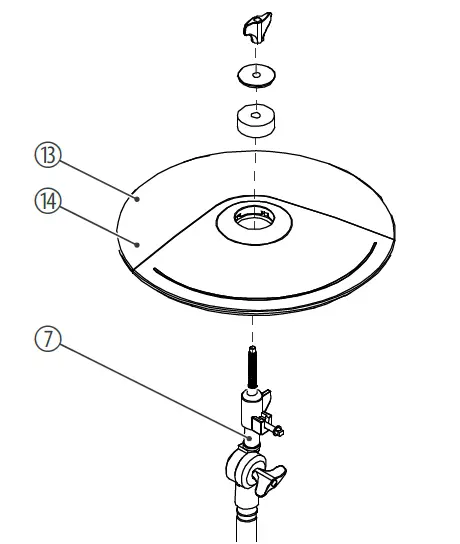 13
14
7