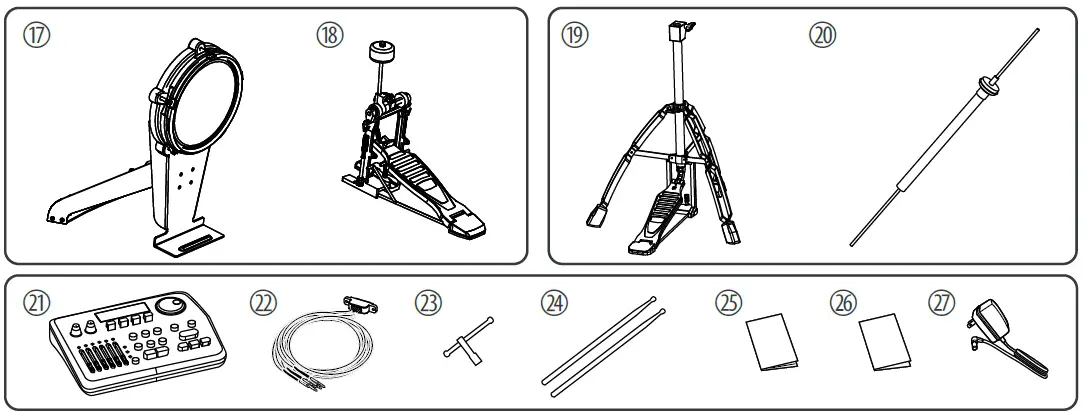 ⑰ ⑱ ⑲ ⑳

㉑ ㉒ ㉓ ㉔ ㉕ ㉖ ㉗