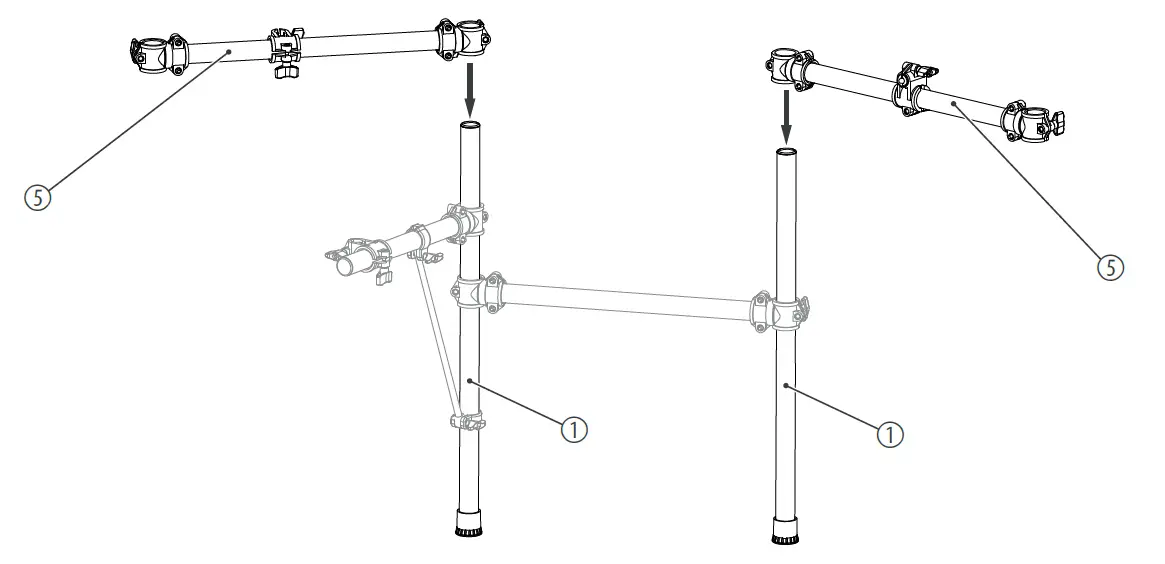 ⑤

⑤

①

①