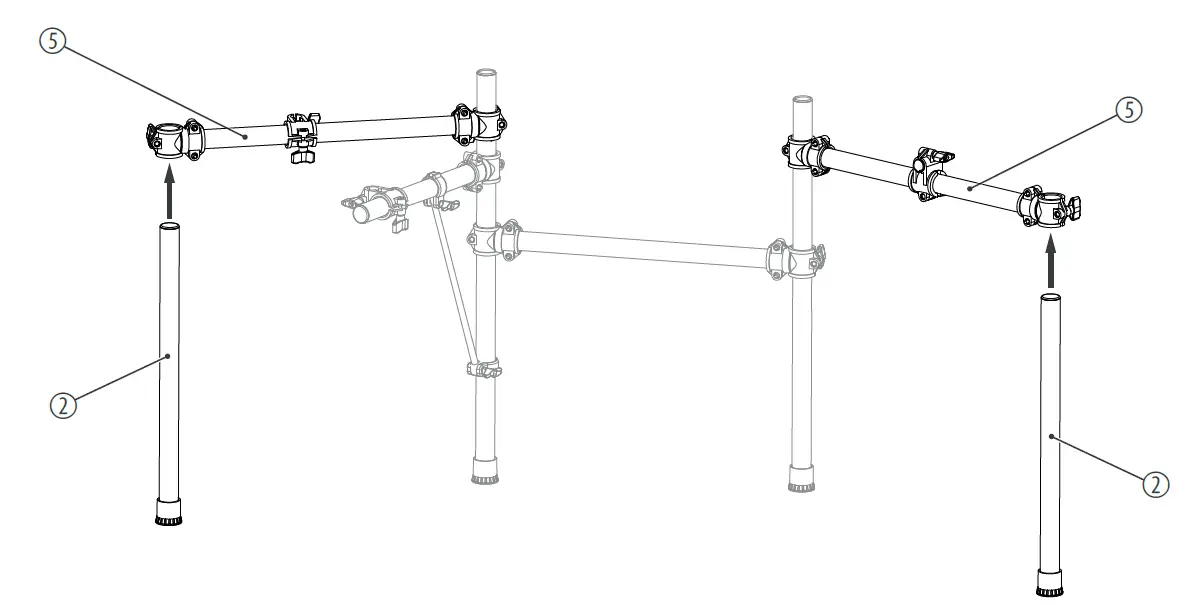 ⑤
⑤
②
②