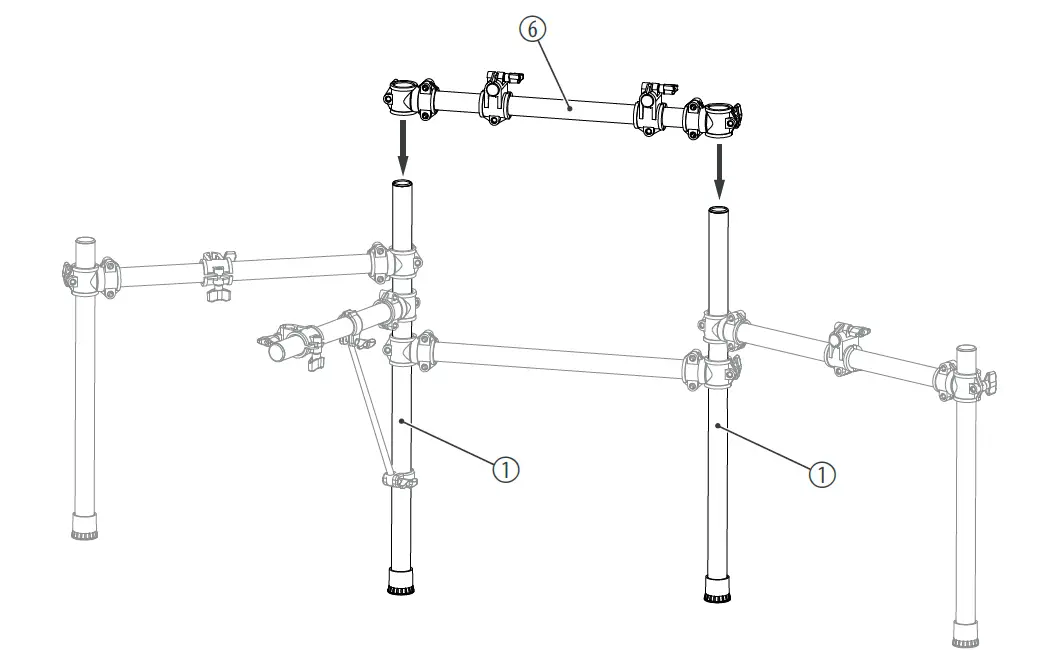 ⑥

①

①