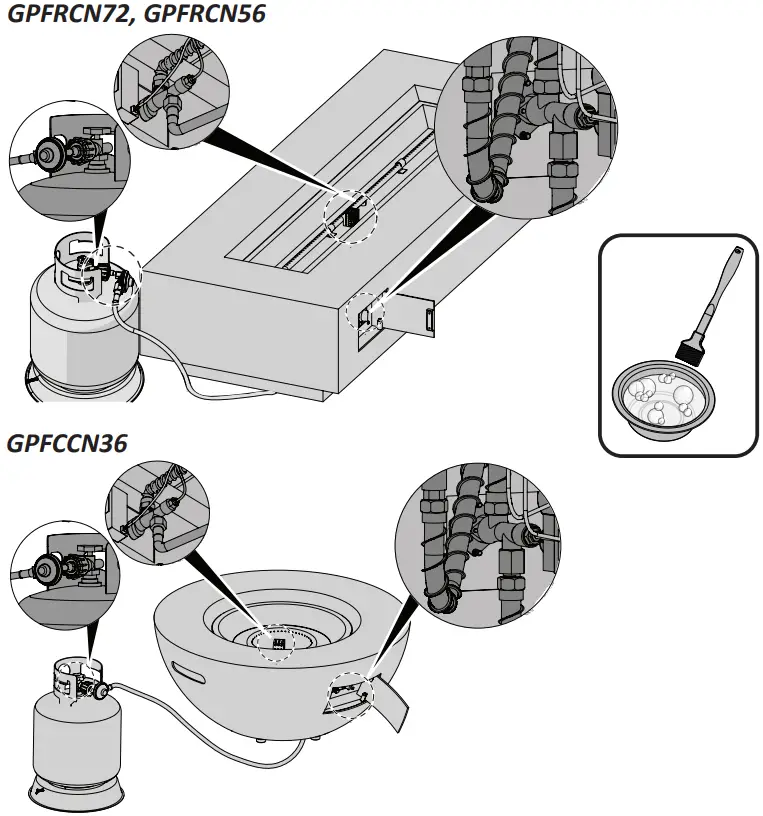 GPFRCN72, GPFRCN56

GPFCCN36