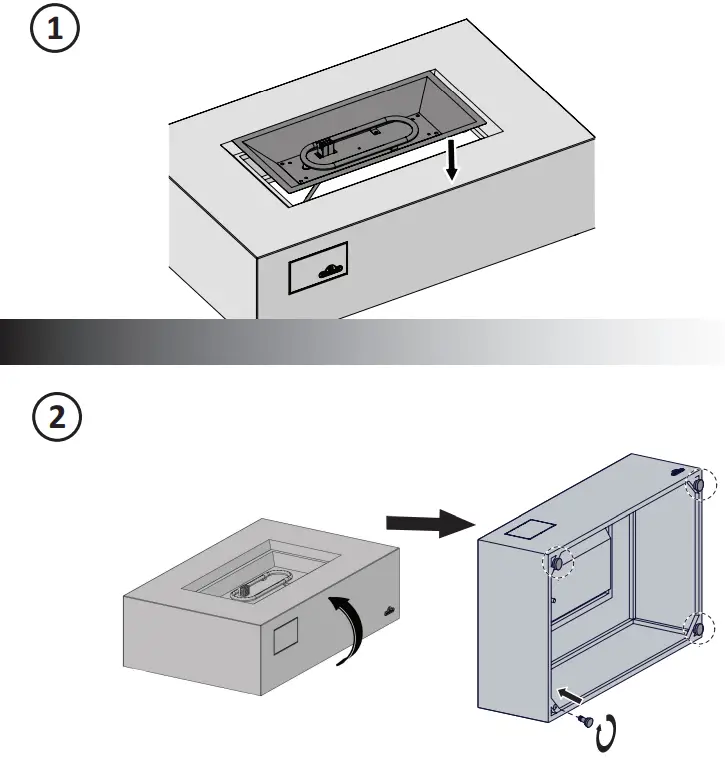 1

2