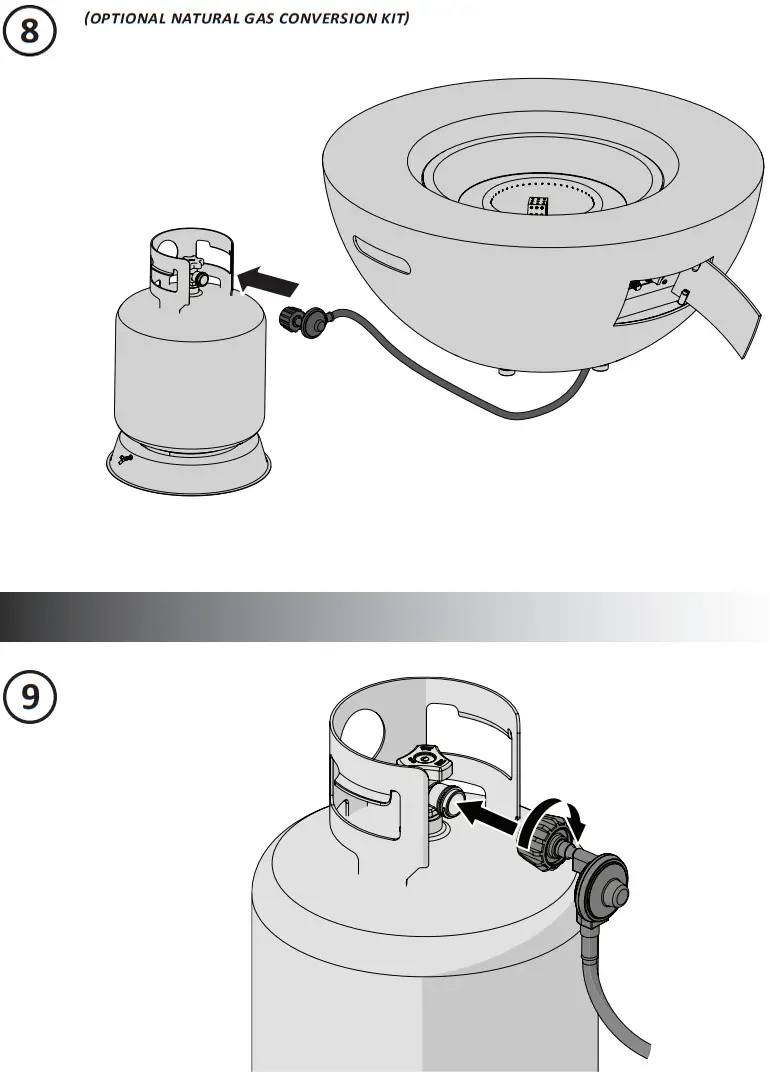 8

(OPTIONAL NATURAL GAS CONVERSION KIT)

9