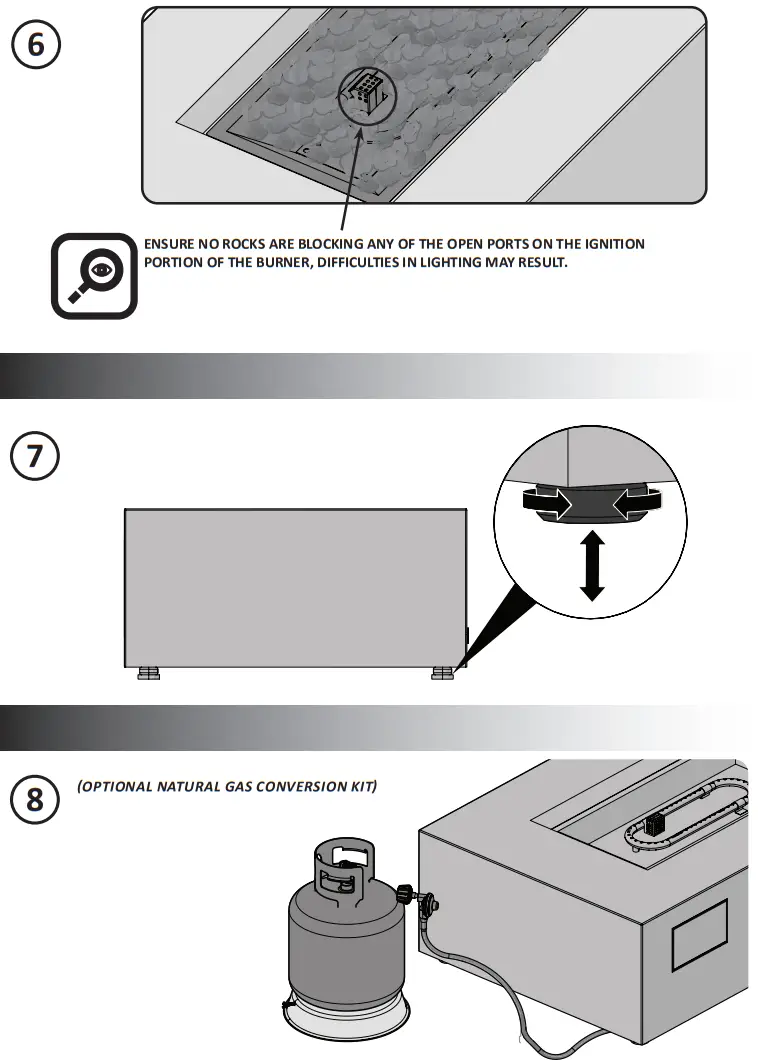 6

ENSURE NO ROCKS ARE BLOCKING ANY OF THE OPEN PORTS ON THE IGNITION PORTION OF THE BURNER, DIFFICULTIES IN LIGHTING MAY RESULT.

7

8

(OPTIONAL NATURAL GAS CONVERSION KIT)