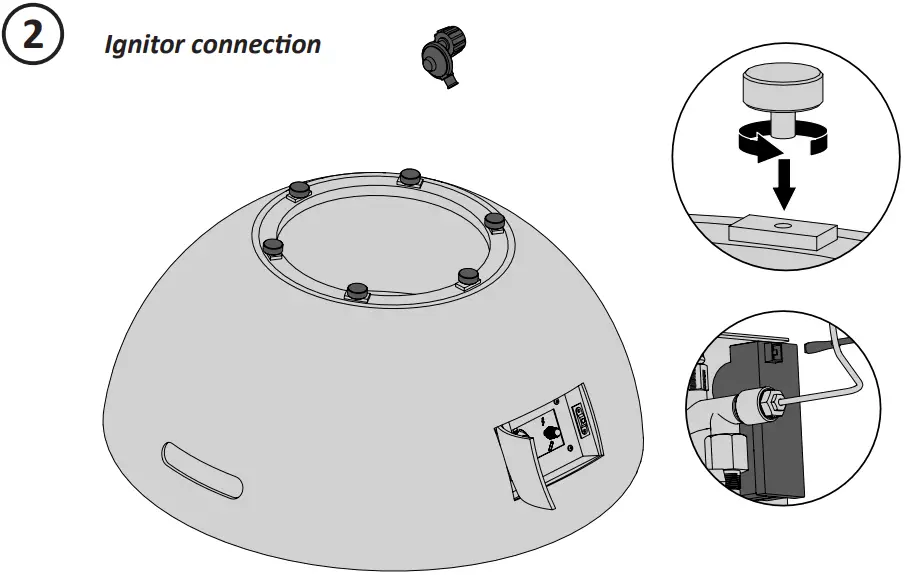 2

Ignitor connection