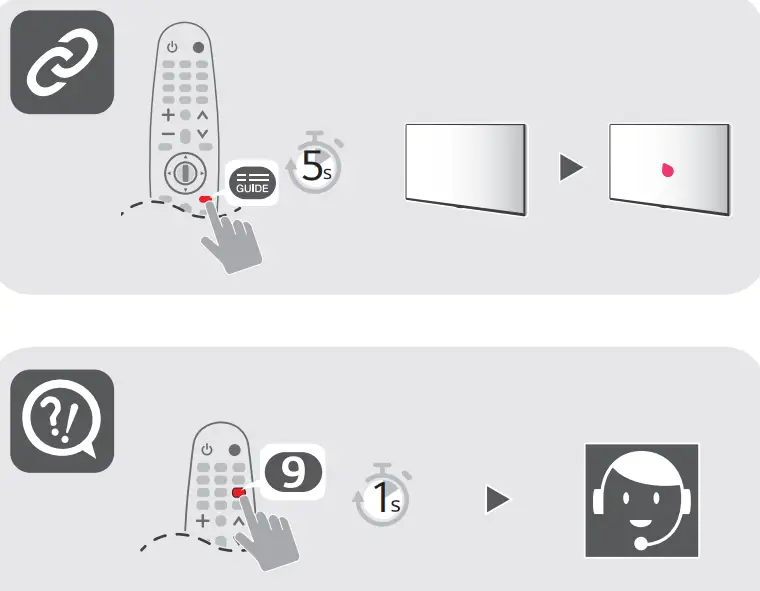 GUIDE

5s

?!

9

1s