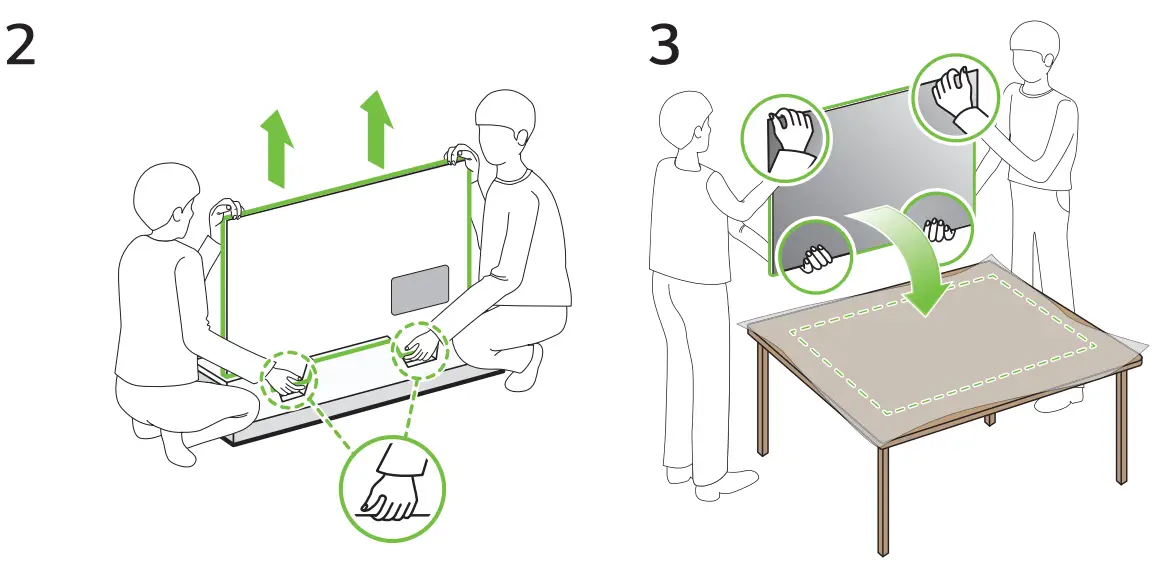 2

3