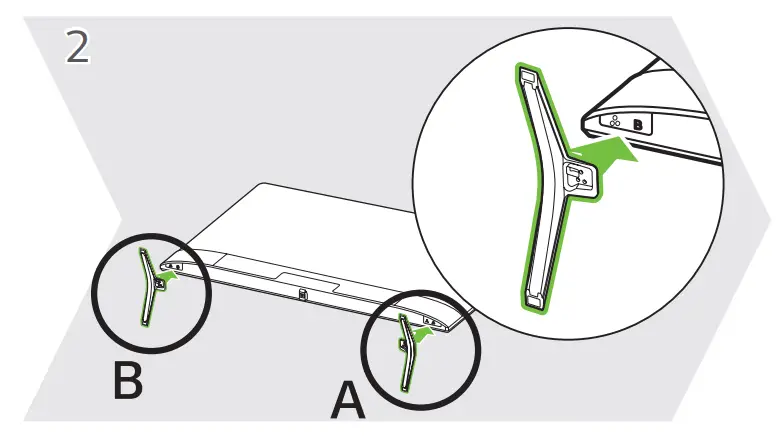 2

B

B

A