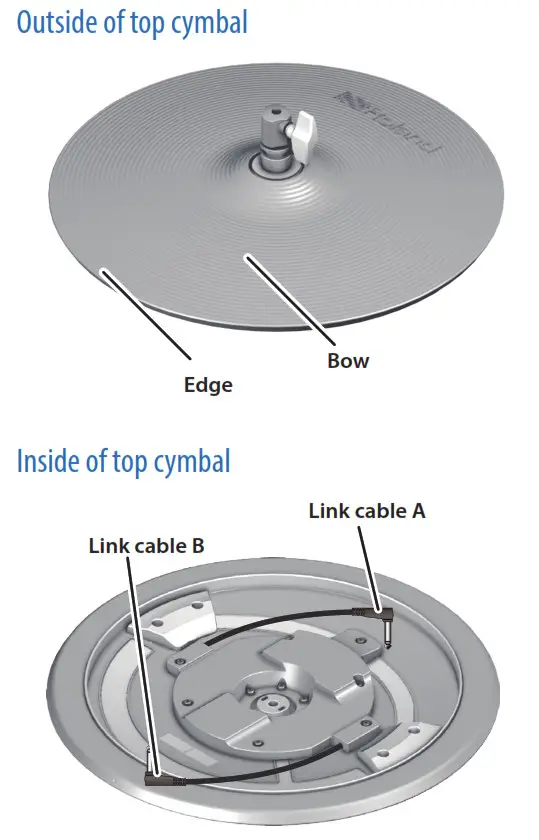 Outside of top cymbal

Roland

Bow

Edge

Inside of top cymbal

Link cable A

Link cable B