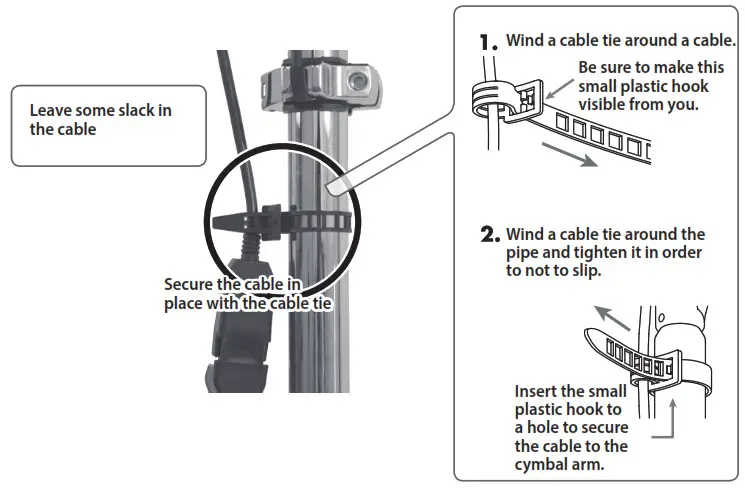 Leave some slack in the cable

Secure the cable in place with the cable tie

1. Wind a cable tie around a cable.

Be sure to make this small plastic hook visible from you.

2. Wind a cable tie around the pipe and tighten it in order to not to slip.

Insert the small plastic hook to a hole to secure the cable to the cymbal arm.