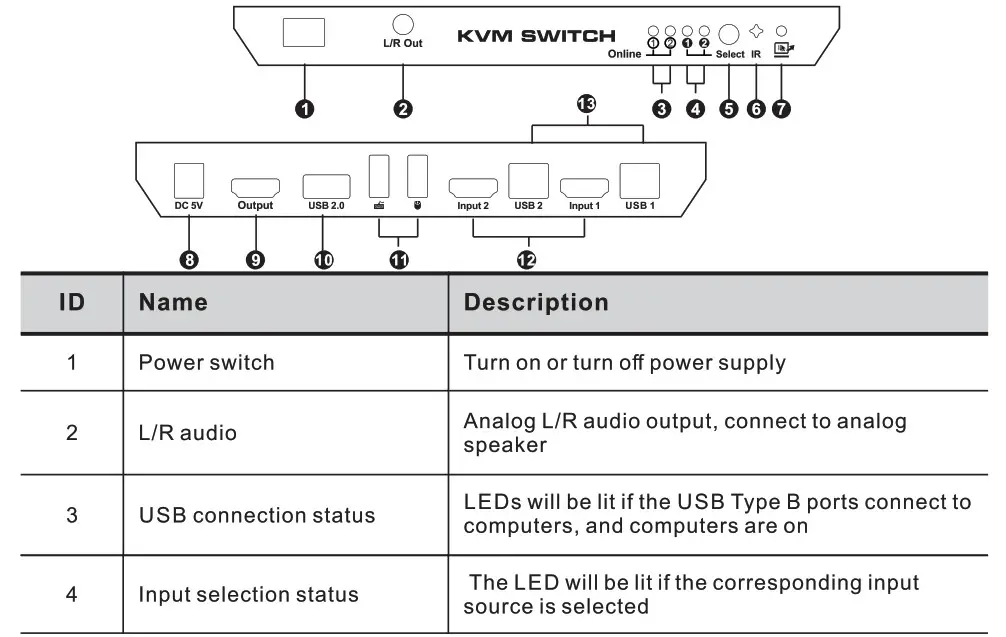 L/R Out

KVM SWITCH

Online 1 2 1 2 Select IR

1 2 3 4 5 6 7

13

DC 5V Output USB 2.0 Input 2 USB 2 Input 1 USB 1

8 9 10 11 12

| ID | Name | Description |
|---|---|---|
| 1 | Power switch | Turn on or turn off power supply |
| 2 | L/R audio | Analog L/R audio output, connect to analog speaker |
| 3 | USB connection status | LEDs will be lit if the USB Type B ports connect to computers, and computers are on |
| 4 | Input selection status | The LED will be lit if the corresponding input source is selected |